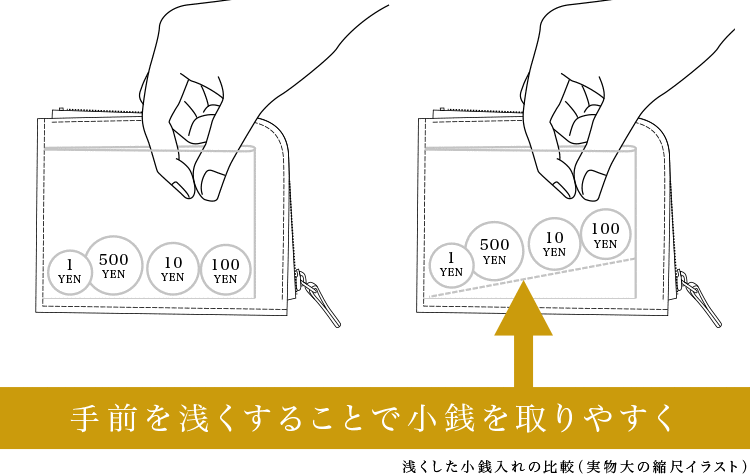 1
YEN

500
YEN

10
YEN

100
YEN

1
YEN

500
YEN

10
YEN

100
YEN

手前を浅くすることで小銭を取りやすく

浅くした小銭入れの比較（実物大の縮尺イラスト）